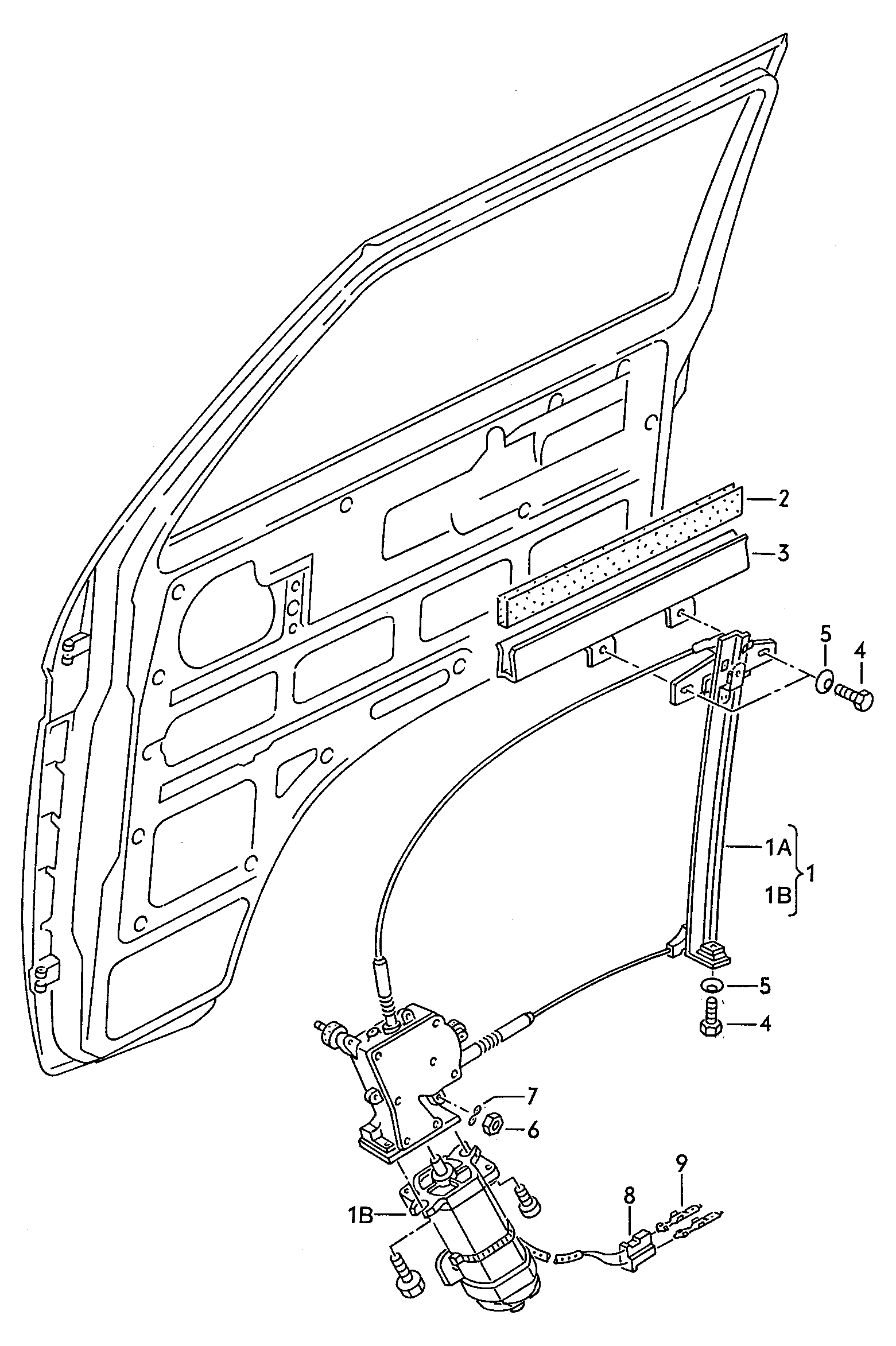 2
3
5
4
1A
1
1B
5
4
7
6
9
8
1B