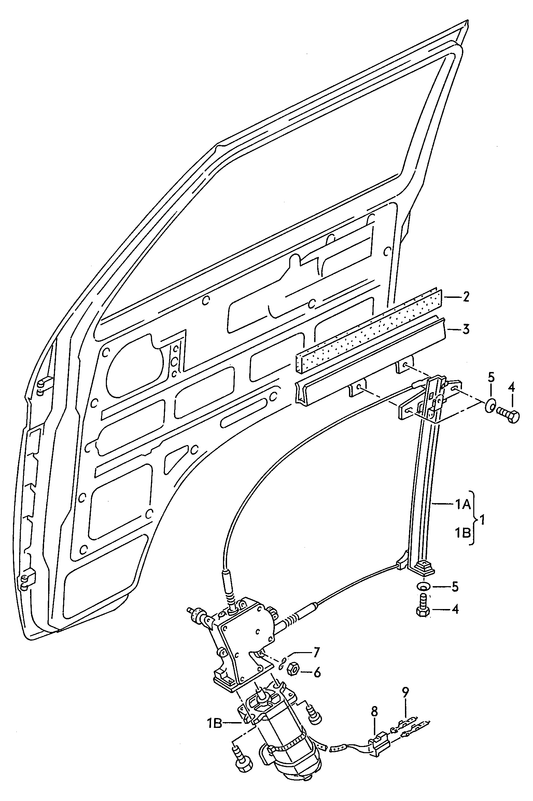 2
3
5
4
1A
1
1B
5
4
7
6
9
8
1B